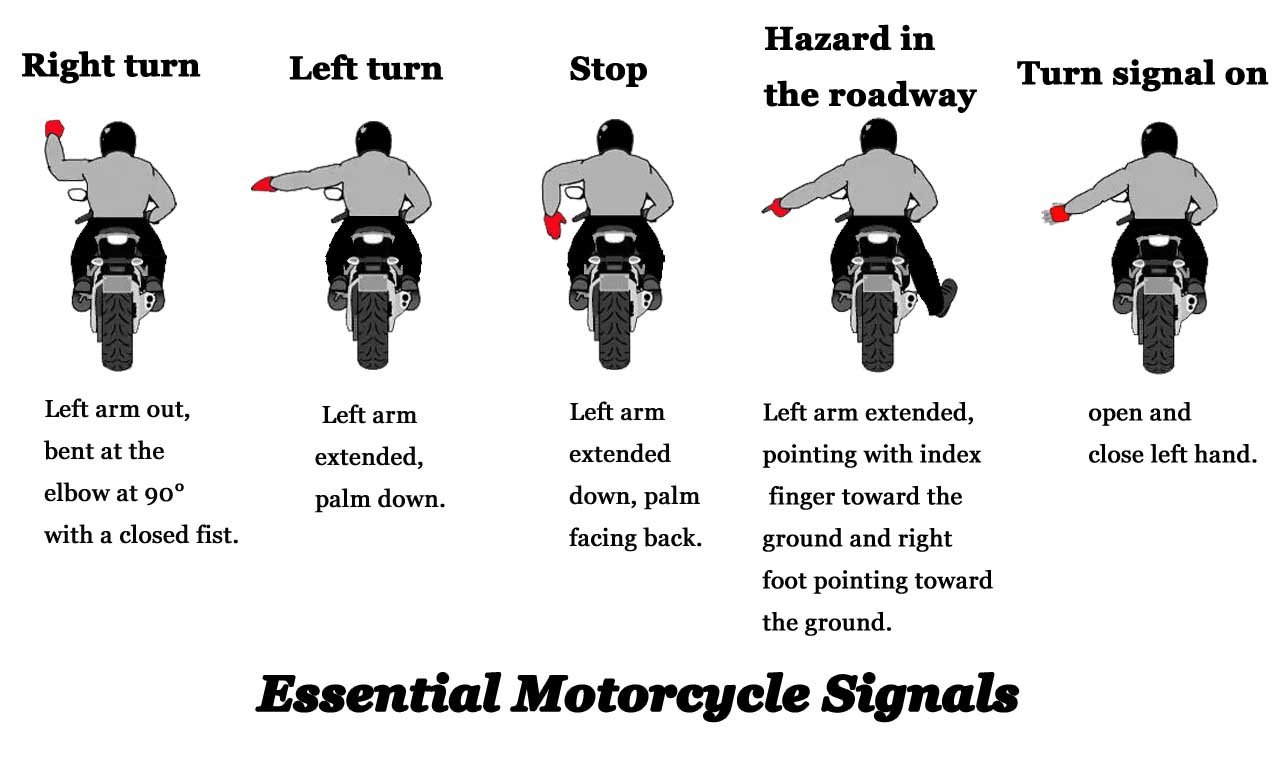 Right turn

Left arm out, bent at the elbow at 90° with a closed fist.

Left turn

Left arm extended, palm down.

Stop

Left arm extended down, palm facing back.

Hazard in the roadway

Left arm extended, pointing with index finger toward the ground and right foot pointing toward the ground.

Turn signal on

open and close left hand.

Essential Motorcycle Signals